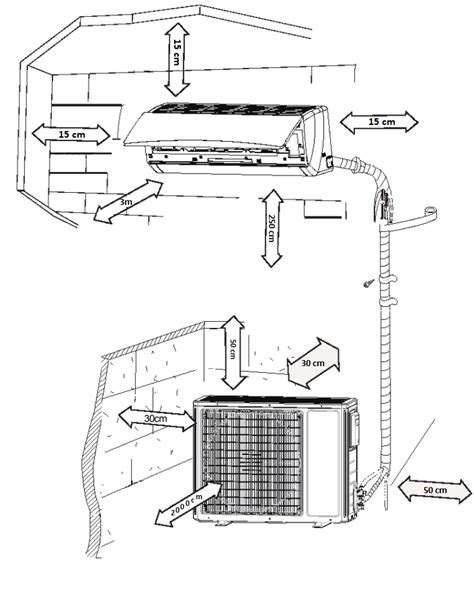 15 cm

15 cm

15 cm

3m

250 cm

50 cm

30 cm

30cm

2000 cm

50 cm