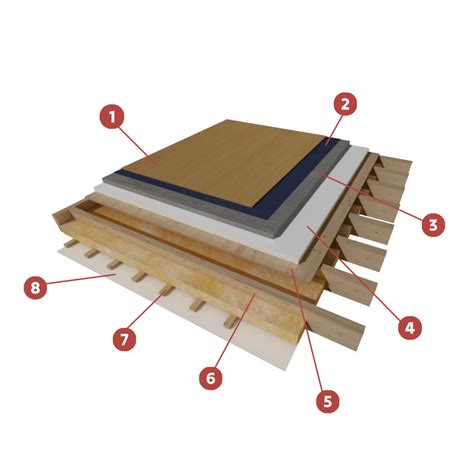 1
2
3
4
5
6
7
8