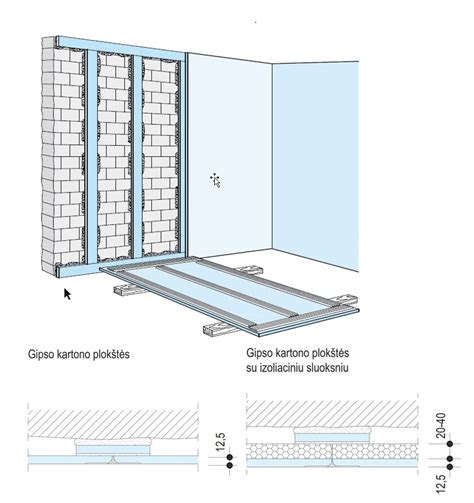 Gipso kartono plokštės

Gipso kartono plokštės su izoliaciniu sluoksniu

12,5

20-40

12,5