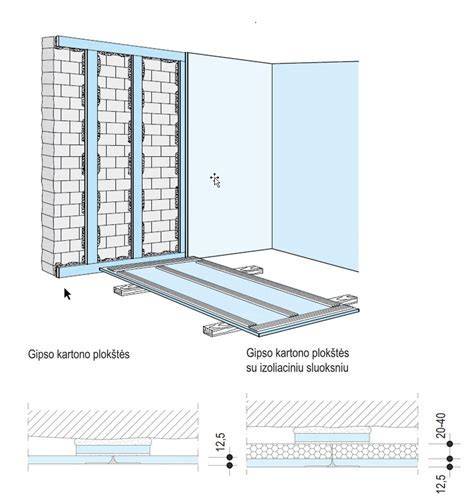 Gipso kartono plokštės

Gipso kartono plokštės su izoliaciniu sluoksniu

12,5

20-40

12,5