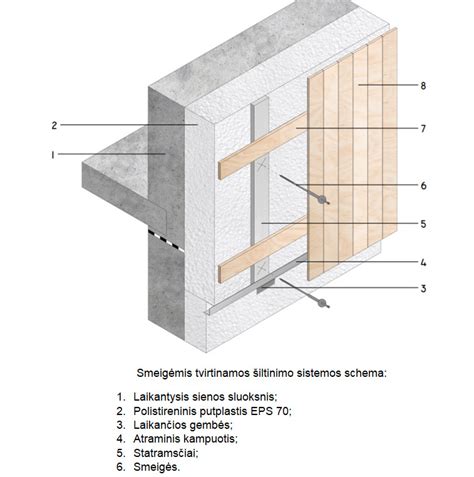 2
1
8
7
6
5
4
3

Smeigėmis tvirtinamos šiltinimo sistemos schema:

1. Laikantysis sienos sluoksnis;
2. Polistireninis putplastis EPS 70;
3. Laikančios gembės;
4. Atraminis kampuotis;
5. Statramsčiai;
6. Smeigės.