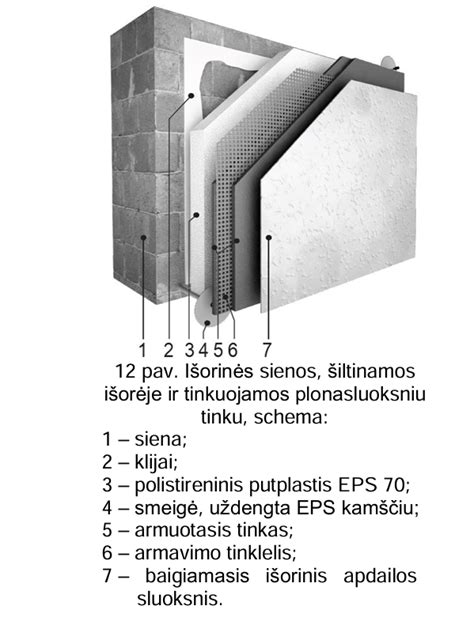 1 2 3 4 5 6 7

12 pav. Išorinės sienos, šiltinamos išorėje ir tinkuojamos plonasluoksniu tinku, schema:
1 – siena;
2 – klijai;
3 – polistireninis putplastis EPS 70;
4 – smeigė, uždengta EPS kamščiu;
5 – armuotasis tinkas;
6 – armavimo tinklelis;
7 – baigiamasis išorinis apdailos sluoksnis.