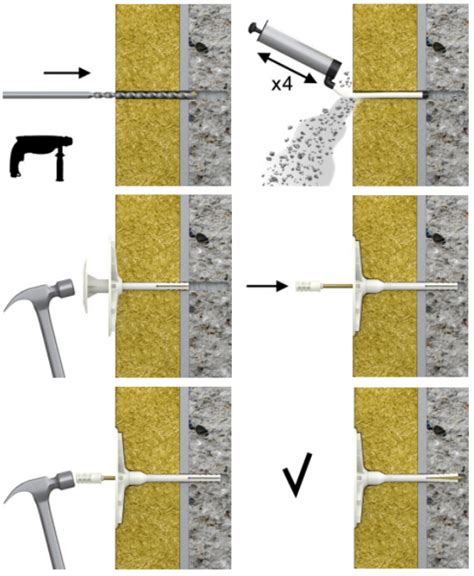 x4